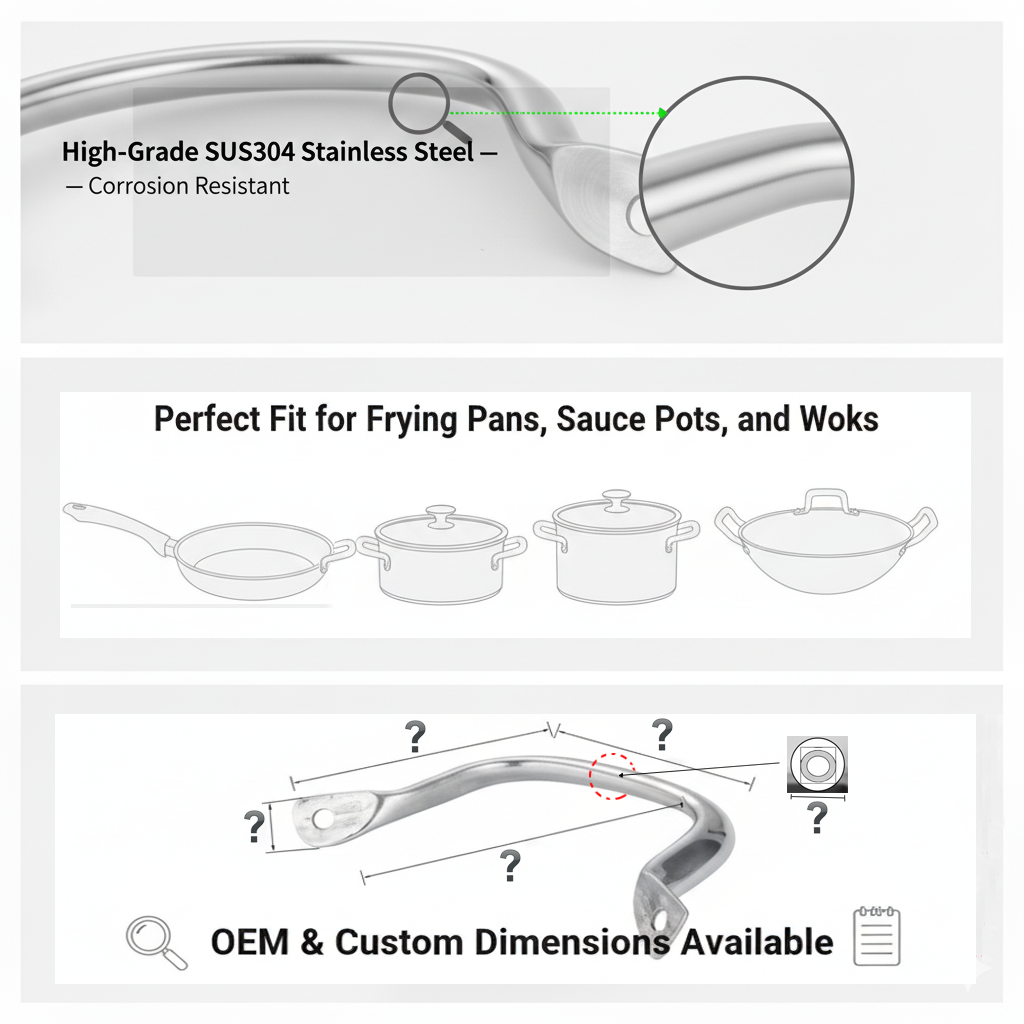 High-Grade SUS304 Stainless Steel —
— Corrosion Resistant

Perfect Fit for Frying Pans, Sauce Pots, and Woks

?
?
?
?
?

OEM & Custom Dimensions Available